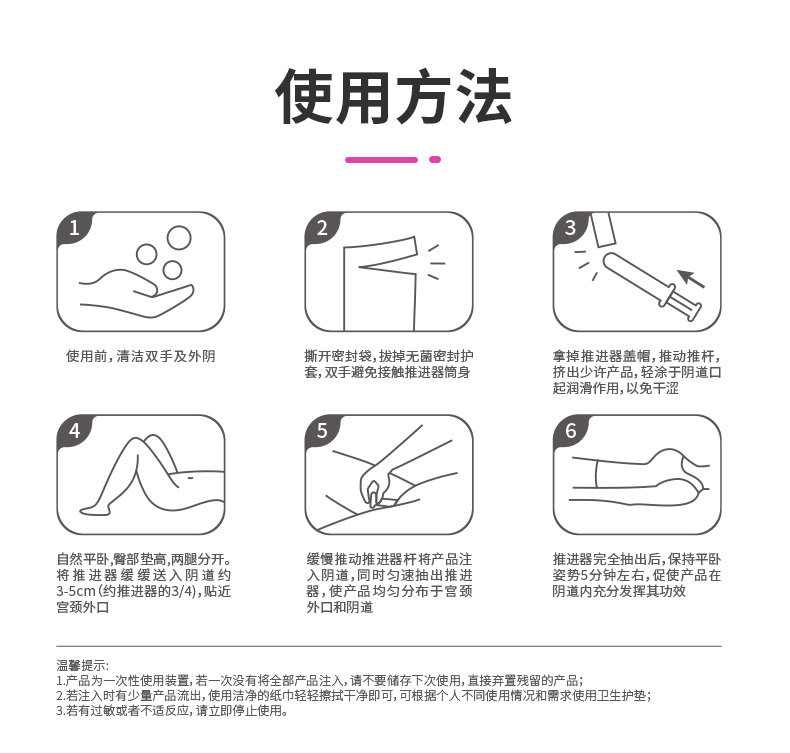 使用方法

1

使用前，清洁双手及外阴

2

撕开密封袋，拔掉无菌密封护套，双手避免接触推进器筒身

3

拿掉推进器盖帽，推动推杆，挤出少许产品，轻涂于阴道口起润滑作用，以免干涩

4

自然平卧，臀部垫高，两腿分开。将推进器缓缓送入阴道约3-5cm（约推进器的3/4），贴近宫颈外口

5

缓慢推动推进器杆将产品注入阴道，同时匀速抽出推进器，使产品均匀分布于宫颈外口和阴道

6

推进器完全抽出后，保持平卧姿势5分钟左右，促使产品在阴道内充分发挥其功效

温馨提示：
1.产品为一次性使用装置，若一次没有将全部产品注入，请不要储存下次使用，直接弃置残留的产品；
2.若注入时有少量产品流出，使用洁净的纸巾轻轻擦拭干净即可，可根据个人不同使用情况和需求使用卫生护垫；
3.若有过敏或者不适反应，请立即停止使用。